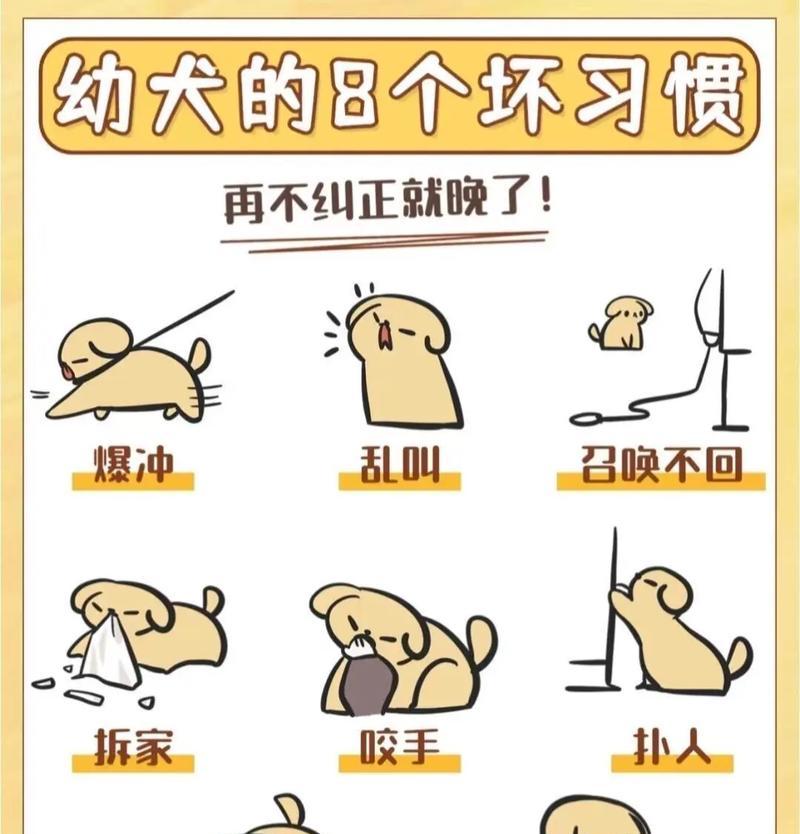 幼犬的8个坏习惯

再不纠正就晚了!

爆冲

乱叫

召唤不回

拆家

咬手

扑人